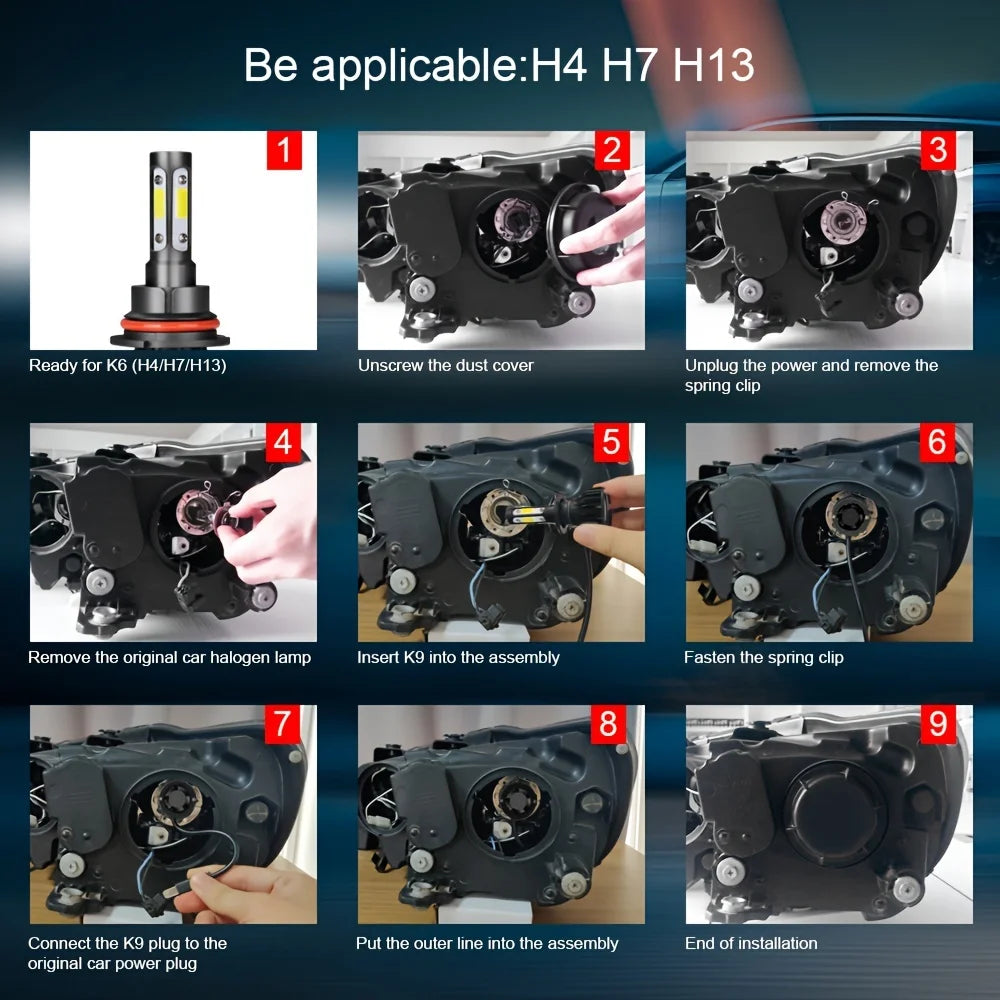 Be applicable:H4 H7 H13

1
Ready for K6 (H4/H7/H13)

2
Unscrew the dust cover

3
Unplug the power and remove the spring clip

4
Remove the original car halogen lamp

5
Insert K9 into the assembly

6
Fasten the spring clip

7
Connect the K9 plug to the original car power plug

8
Put the outer line into the assembly

9
End of installation