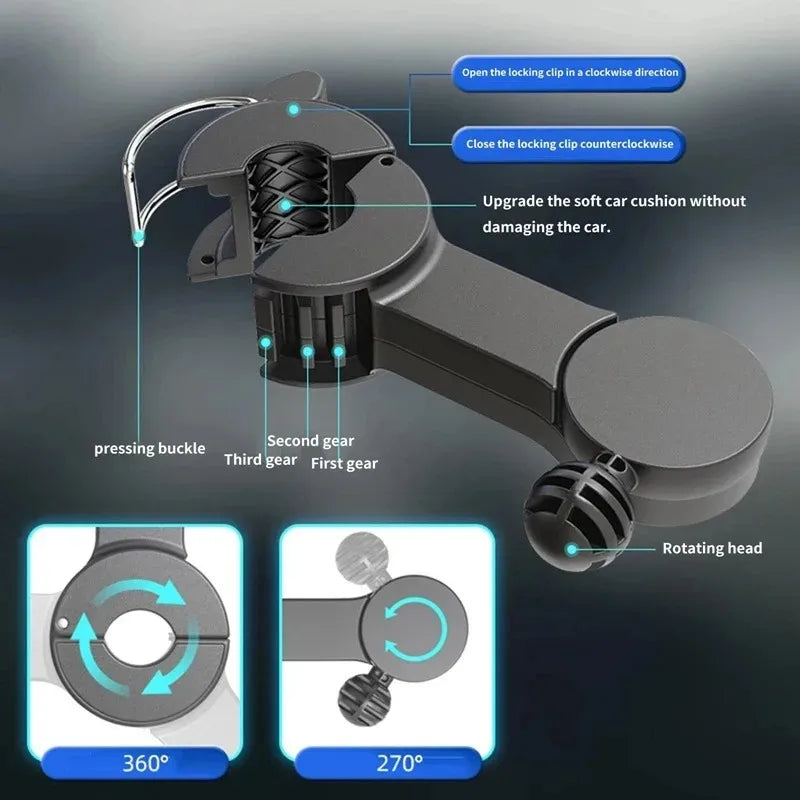 Open the locking clip in a clockwise direction

Close the locking clip counterclockwise

Upgrade the soft car cushion without damaging the car.

pressing buckle

Second gear

Third gear

First gear

Rotating head

360°

270°