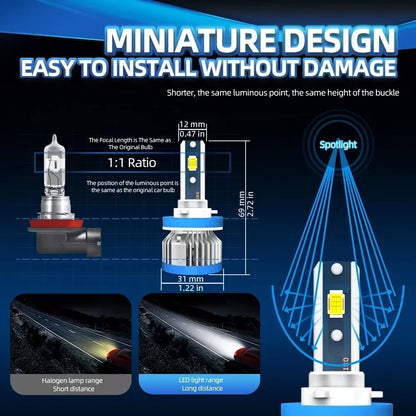 MINIATURE DESIGN
EASY TO INSTALL WITHOUT DAMAGE

Shorter, the same luminous point, the same height of the buckle

The Focal Length is The Same as The Original Bulb

1:1 Ratio

The position of the luminous point is the same as the original car bulb

12 mm
0.47 in

69 mm
2.72 in

31 mm
1.22 in

Spotlight

Halogen lamp range
Short distance

LED light range
Long distance