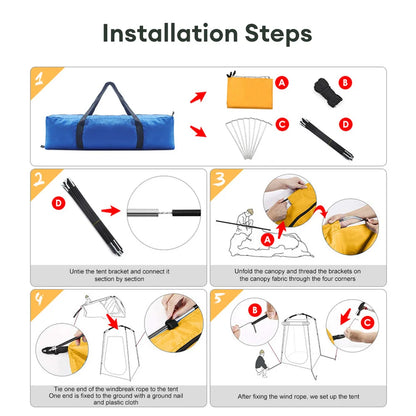 Installation Steps

1

A

B

C

D

2

D

Untie the tent bracket and connect it section by section

3

A

Unfold the canopy and thread the brackets on the canopy fabric through the four corners

4

Tie one end of the windbreak rope to the tent One end is fixed to the ground with a ground nail and plastic cloth

5

B

C

After fixing the wind rope, we set up the tent