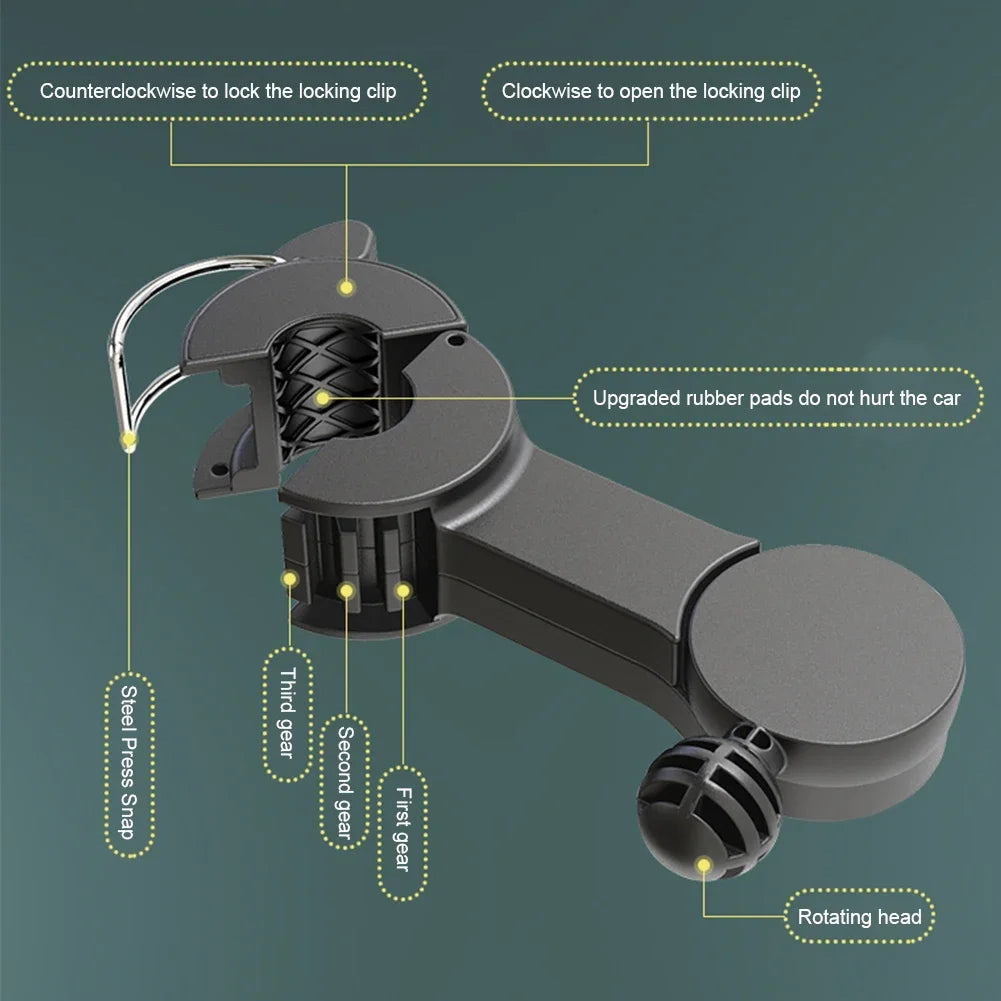 Counterclockwise to lock the locking clip

Clockwise to open the locking clip

Upgraded rubber pads do not hurt the car

Steel Press Snap

Third gear

Second gear

First gear

Rotating head