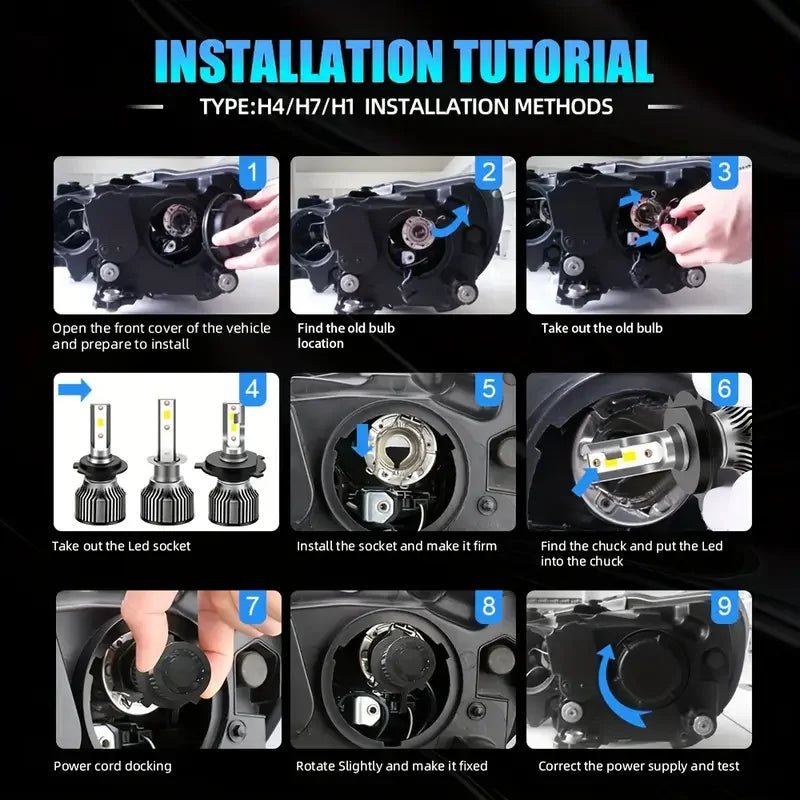 INSTALLATION TUTORIAL

TYPE:H4/H7/H1 INSTALLATION METHODS

1

Open the front cover of the vehicle and prepare to install

2

Find the old bulb location

3

Take out the old bulb

4

Take out the Led socket

5

Install the socket and make it firm

6

Find the chuck and put the Led into the chuck

7

Power cord docking

8

Rotate Slightly and make it fixed

9

Correct the power supply and test