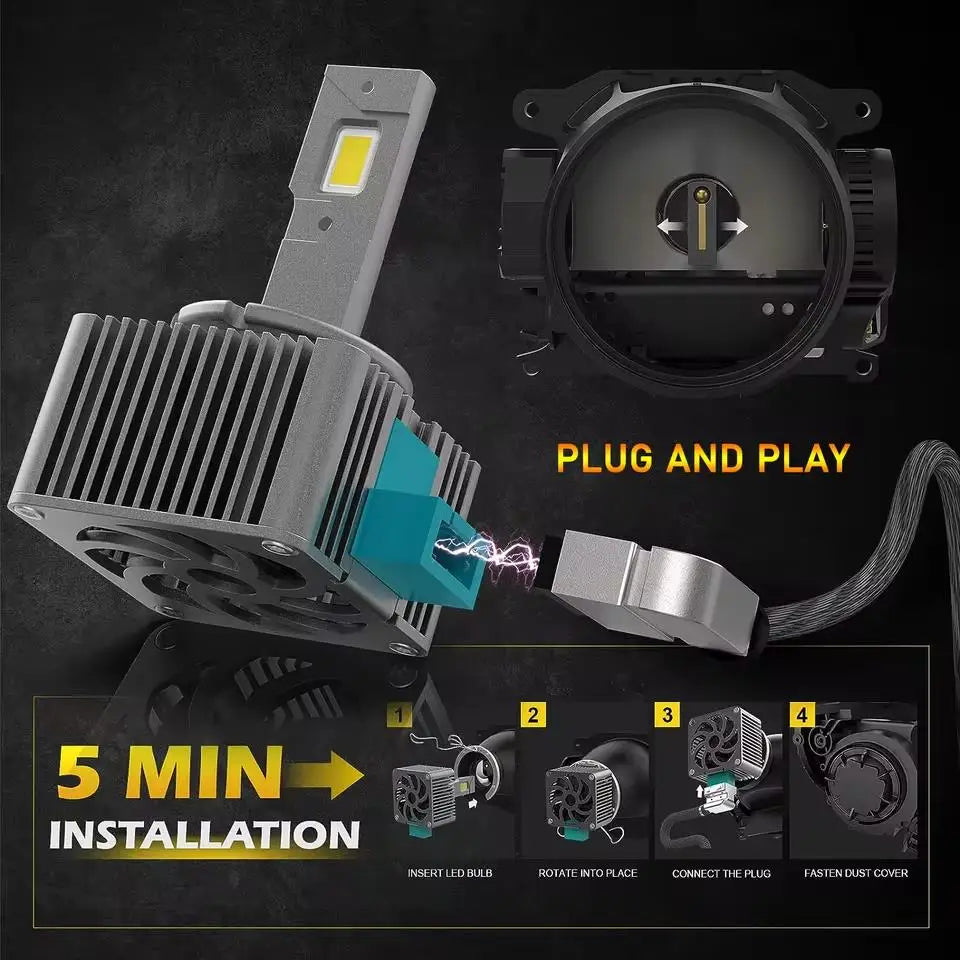 PLUG AND PLAY

5 MIN
INSTALLATION

1
INSERT LED BULB

2
ROTATE INTO PLACE

3
CONNECT THE PLUG

4
FASTEN DUST COVER