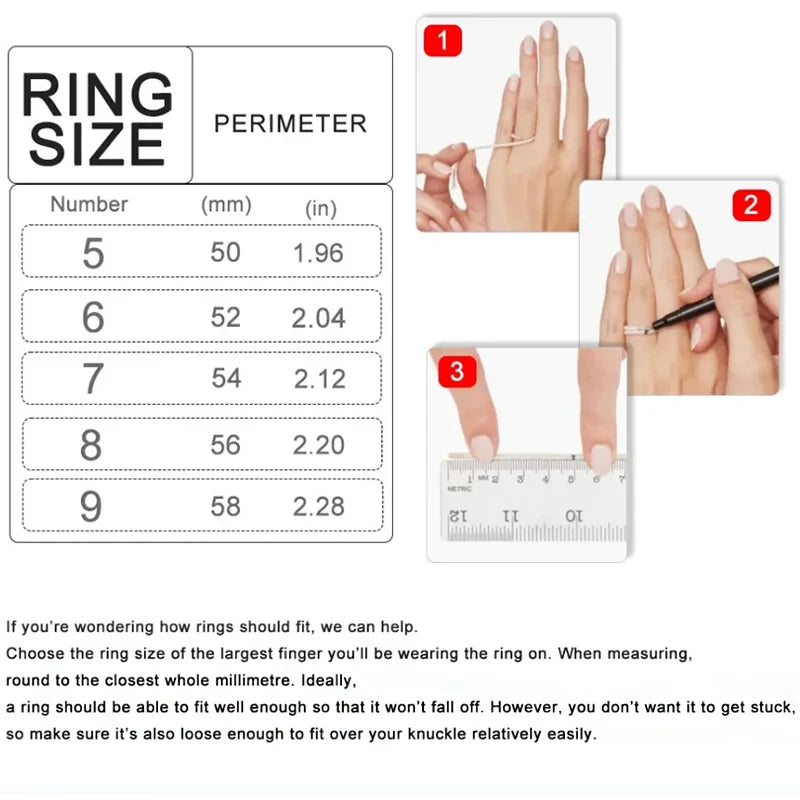 RING SIZE

PERIMETER

| Number | (mm) | (in) |
|---|---|---|
| 5 | 50 | 1.96 |
| 6 | 52 | 2.04 |
| 7 | 54 | 2.12 |
| 8 | 56 | 2.20 |
| 9 | 58 | 2.28 |

1

2

3

1 MM 2 3 4 5 6 7
METRIC
12 11 10

If you're wondering how rings should fit, we can help.
Choose the ring size of the largest finger you'll be wearing the ring on. When measuring, round to the closest whole millimetre. Ideally,
a ring should be able to fit well enough so that it won't fall off. However, you don't want it to get stuck, so make sure it's also loose enough to fit over your knuckle relatively easily.