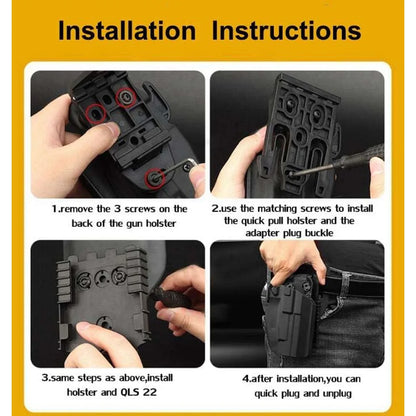 Installation Instructions

1.remove the 3 screws on the back of the gun holster

2.use the matching screws to install the quick pull holster and the adapter plug buckle

3.same steps as above,install holster and QLS 22

4.after installation,you can quick plug and unplug