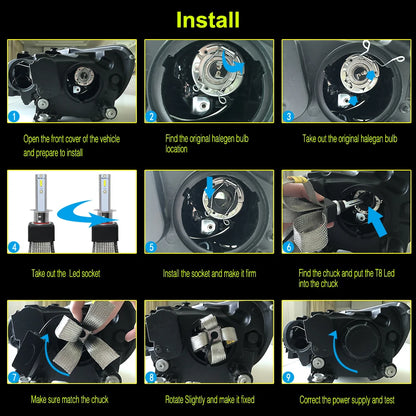 Install

1
Open the front cover of the vehicle and prepare to install

2
Find the original halegen bulb location

3
Take out the original halegan bulb

4
Take out the Led socket

5
Install the socket and make it firm

6
Find the chuck and put the T8 Led into the chuck

7
Make sure match the chuck

8
Rotate Slightly and make it fixed

9
Correct the power supply and test