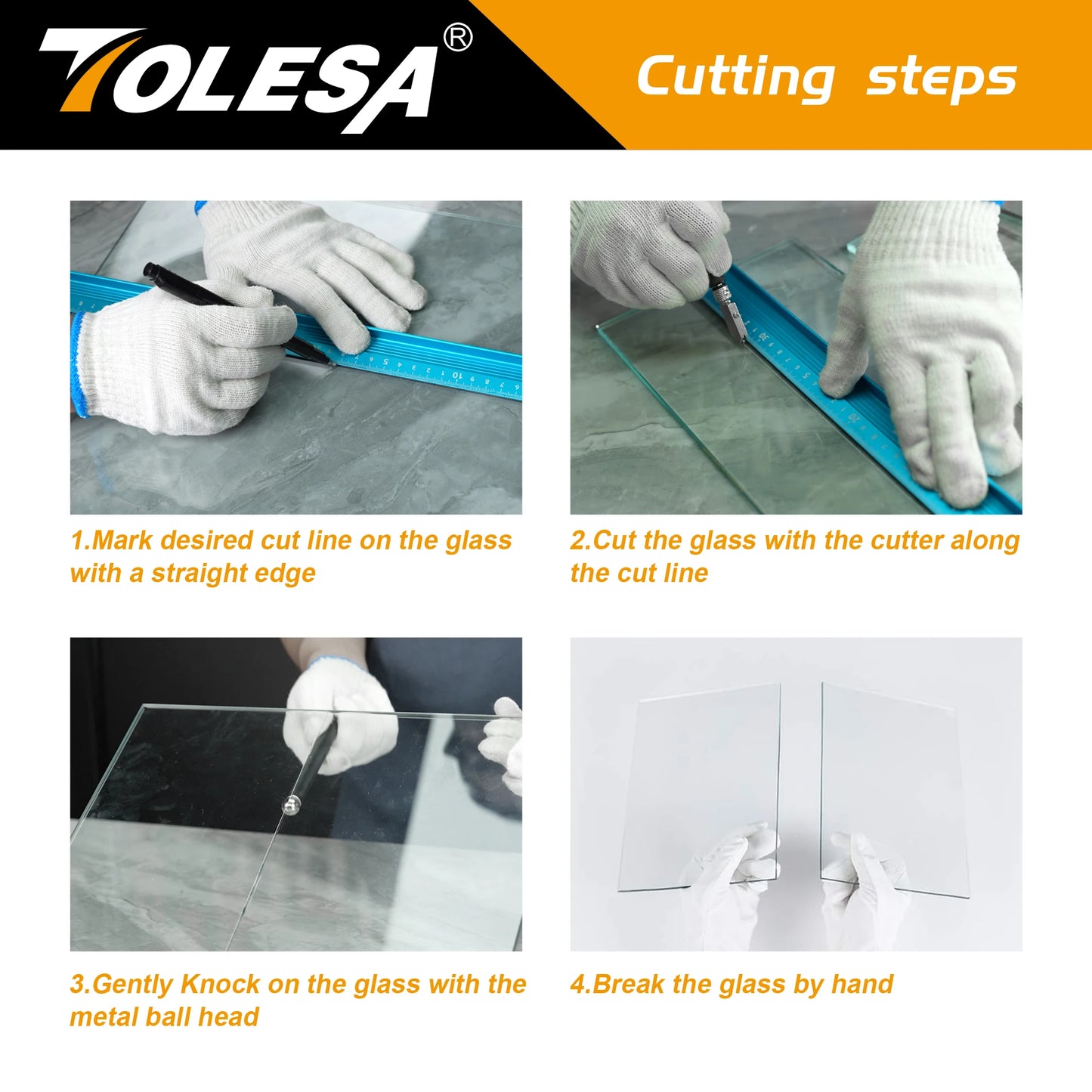 TOLESA®

Cutting steps

1.Mark desired cut line on the glass with a straight edge

2.Cut the glass with the cutter along the cut line

3.Gently Knock on the glass with the metal ball head

4.Break the glass by hand