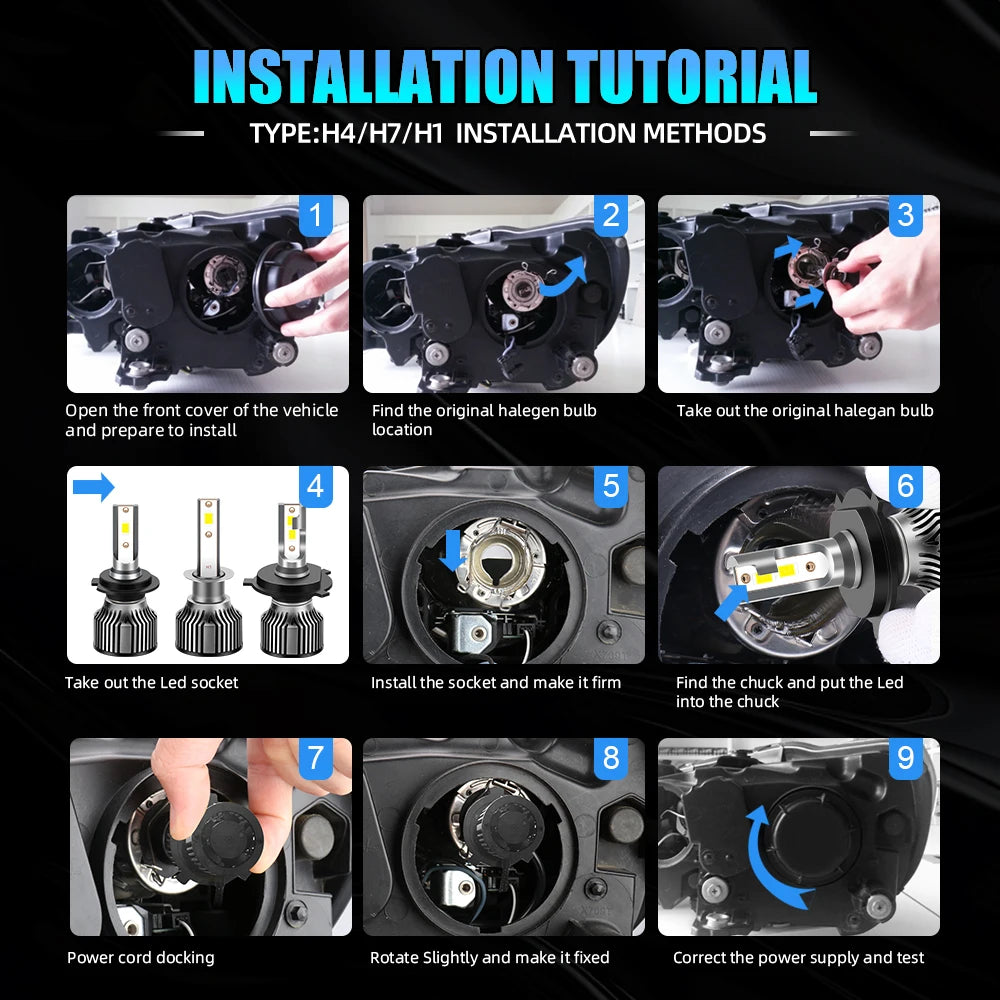 INSTALLATION TUTORIAL

TYPE:H4/H7/H1 INSTALLATION METHODS

1

Open the front cover of the vehicle and prepare to install

2

Find the original halegen bulb location

3

Take out the original halegan bulb

4

Take out the Led socket

5

Install the socket and make it firm

6

Find the chuck and put the Led into the chuck

7

Power cord docking

8

Rotate Slightly and make it fixed

9

Correct the power supply and test