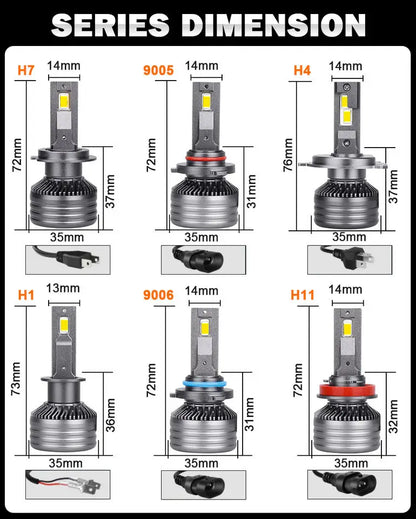 SERIES DIMENSION

H7
14mm
72mm
37mm
35mm

9005
14mm
72mm
31mm
35mm

H4
14mm
76mm
37mm
35mm

H1
13mm
73mm
36mm
35mm

9006
14mm
72mm
31mm
35mm

H11
14mm
72mm
32mm
35mm