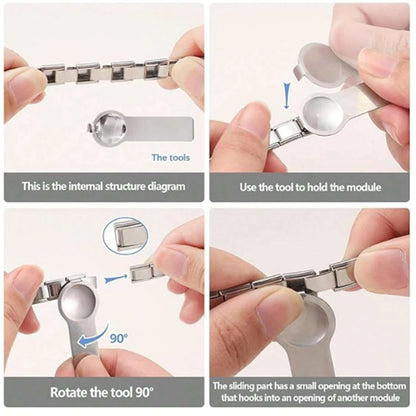 The tools

This is the internal structure diagram

Use the tool to hold the module

90°

Rotate the tool 90°

The sliding part has a small opening at the bottom that hooks into an opening of another module