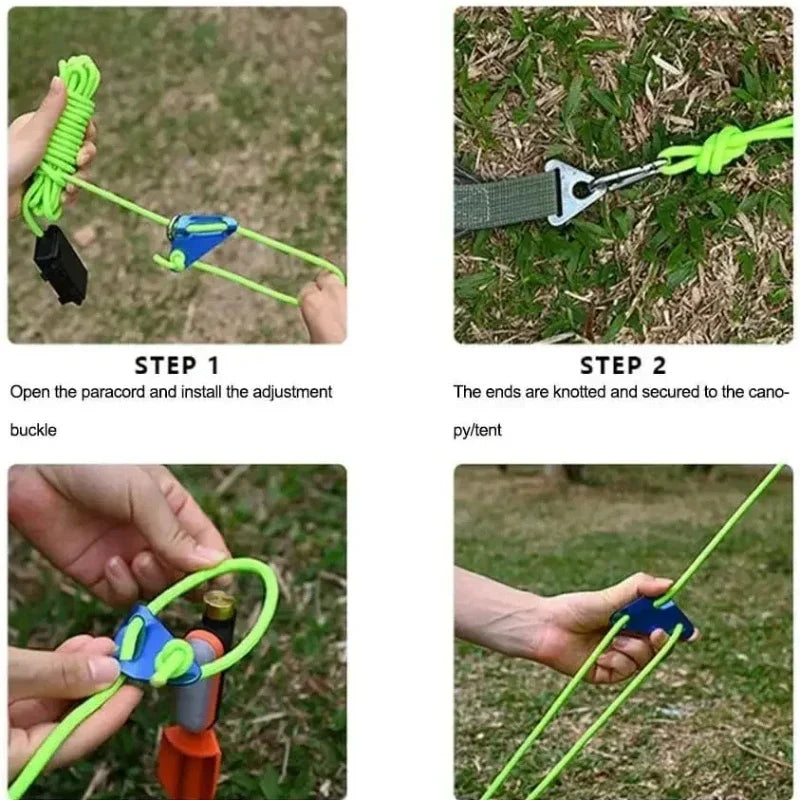 STEP 1
Open the paracord and install the adjustment buckle

STEP 2
The ends are knotted and secured to the canopy/tent