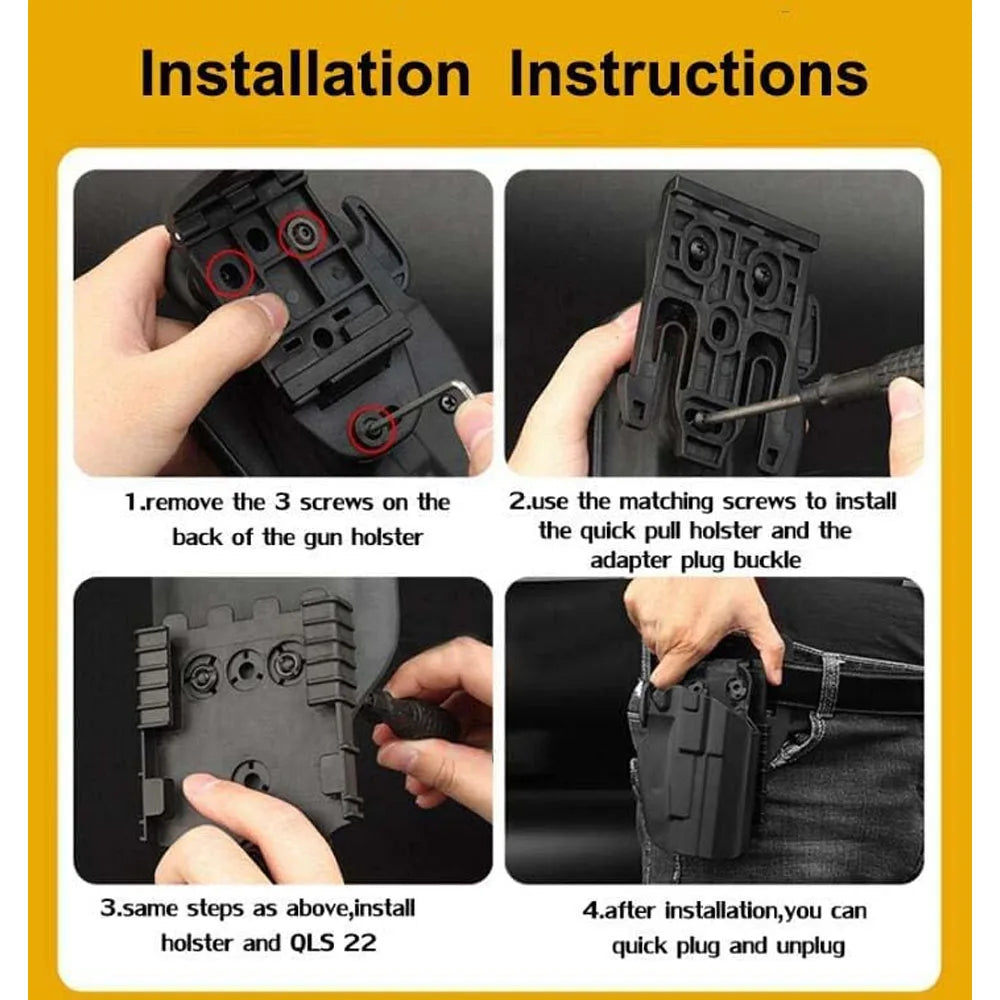 Installation Instructions

1.remove the 3 screws on the back of the gun holster

2.use the matching screws to install the quick pull holster and the adapter plug buckle

3.same steps as above,install holster and QLS 22

4.after installation,you can quick plug and unplug