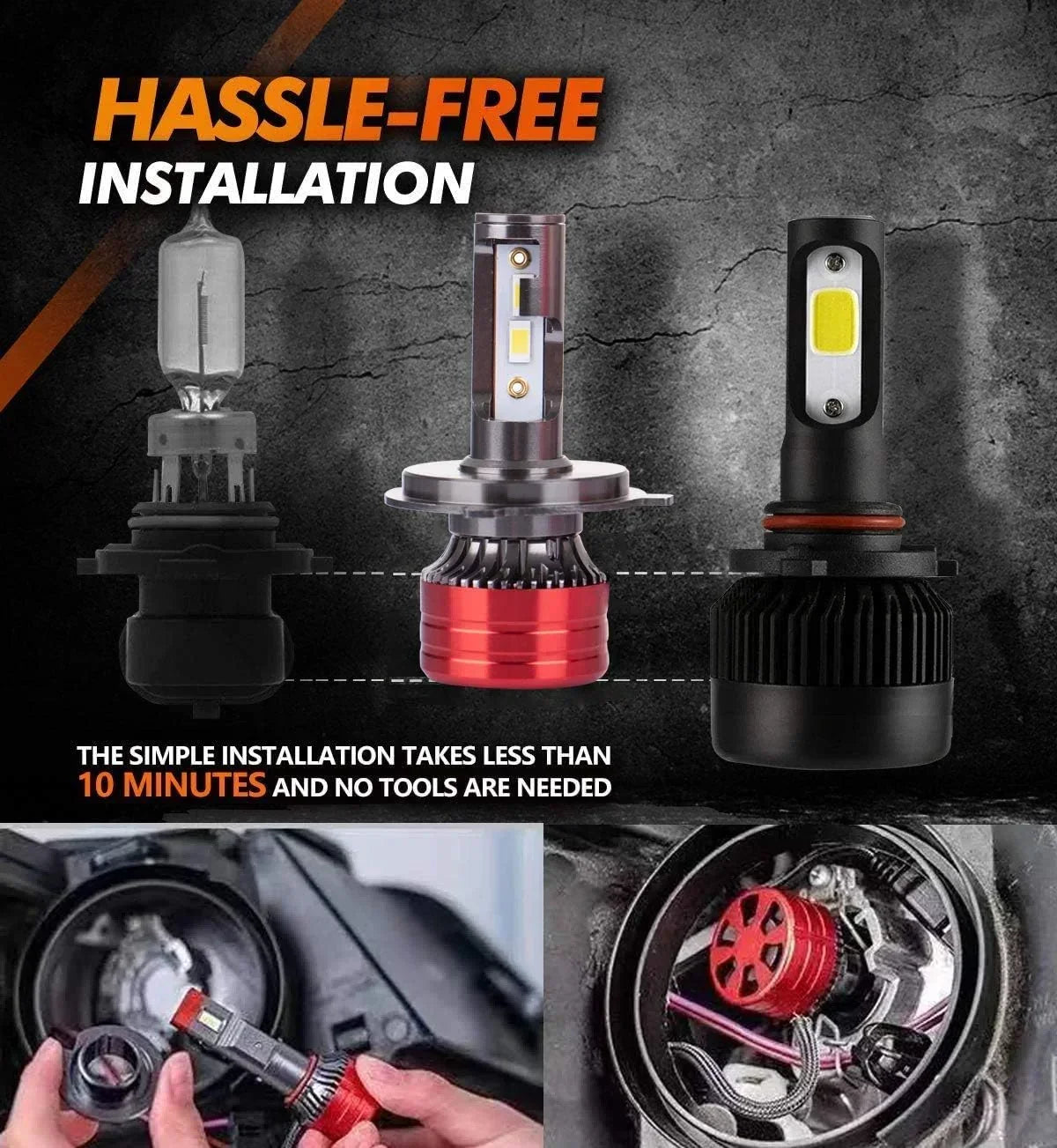 HASSLE-FREE
INSTALLATION

THE SIMPLE INSTALLATION TAKES LESS THAN 10 MINUTES AND NO TOOLS ARE NEEDED